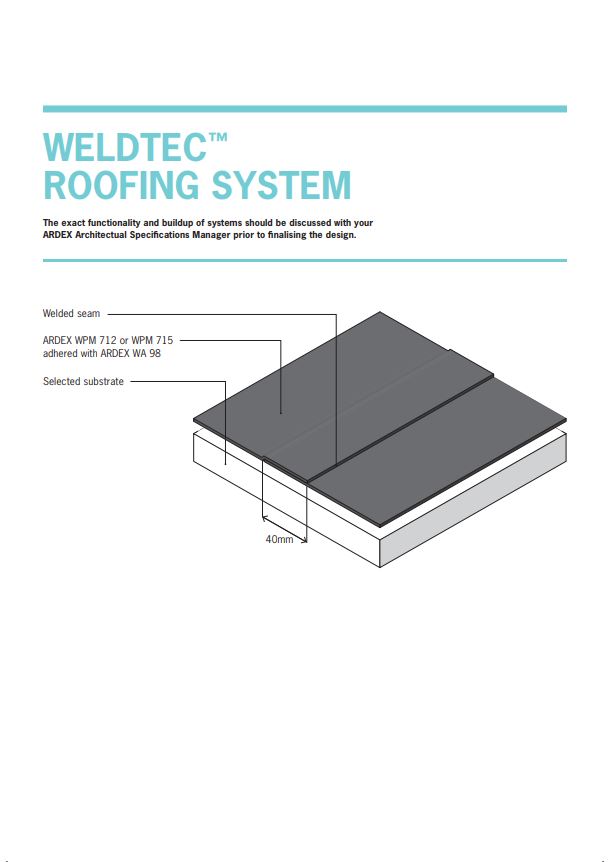 WELDTEC™
ROOFING SYSTEM

The exact functionality and buildup of systems should be discussed with your ARDEX Architectual Specifications Manager prior to finalising the design.

Welded seam

ARDEX WPM 712 or WPM 715 adhered with ARDEX WA 98

Selected substrate

40mm